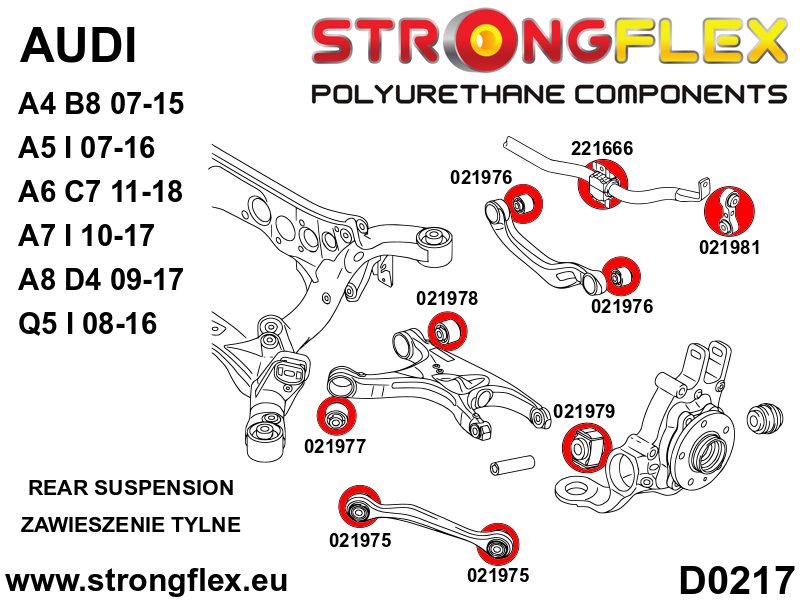 AUDI

A4 B8 07-15
A5 I 07-16
A6 C7 11-18
A7 I 10-17
A8 D4 09-17
Q5 I 08-16

STRONGFLEX
POLYURETHANE COMPONENTS

221666
021976
021981
021976
021978
021979
021977
021975
021975

REAR SUSPENSION
ZAWIESZENIE TYLNE

www.strongflex.eu

D0217