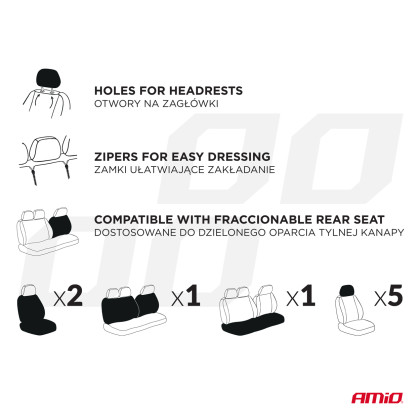 HOLES FOR HEADRESTS
OTWORY NA ZAGŁÓWKI

ZIPERS FOR EASY DRESSING
ZAMKI UŁATWIAJĄCE ZAKŁADANIE

COMPATIBLE WITH FRACCIONABLE REAR SEAT
DOSTOSOWANE DO DZIELONEGO OPARCIA TYLNEJ KANAPY

x2

x1

x1

x5

AMiO